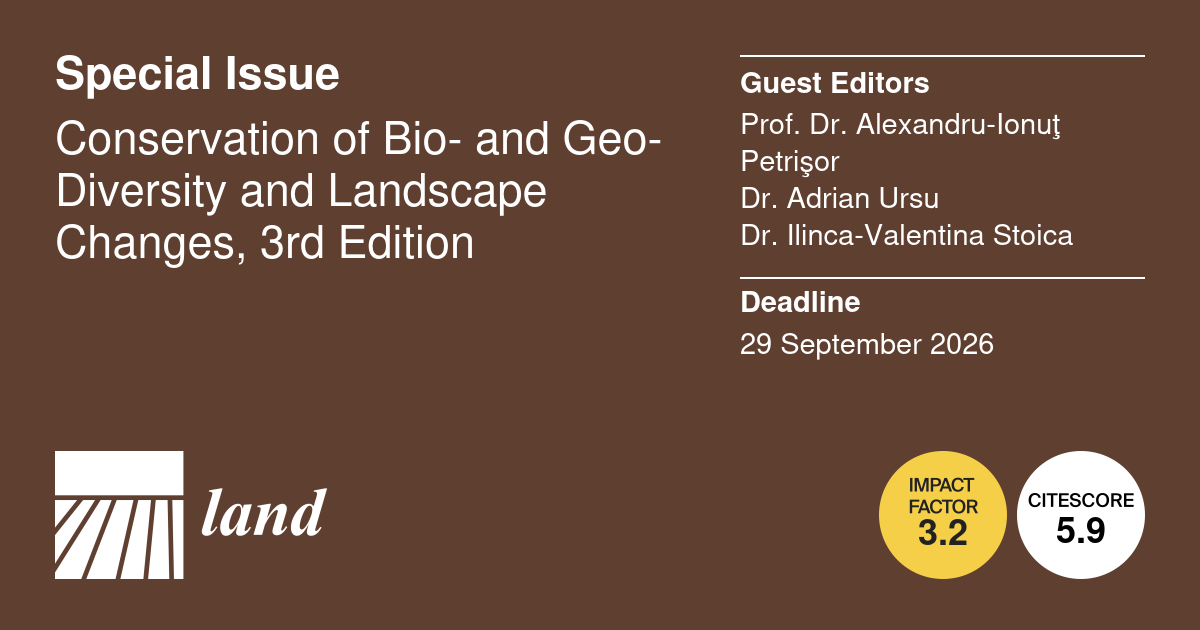 Special Issue

Conservation of Bio- and Geo-Diversity and Landscape Changes, 3rd Edition

Guest Editors
Prof. Dr. Alexandru-Ionuţ Petrişor
Dr. Adrian Ursu
Dr. Ilinca-Valentina Stoica

Deadline
29 September 2026

land

IMPACT FACTOR
3.2

CITESCORE
5.9